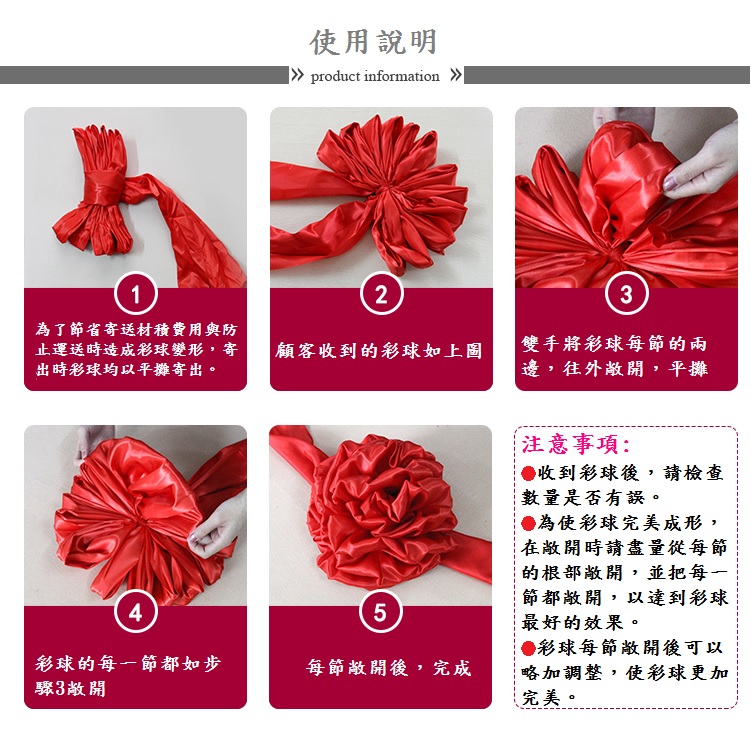 使用說明

» product information »

1

為了節省寄送材積費用與防止運送時造成彩球變形，寄出時彩球均以平攤寄出。

2

顧客收到的彩球如上圖

3

雙手將彩球每節的兩邊，往外敞開，平攤

4

彩球的每一節都如步驟3敞開

5

每節敞開後，完成

注意事項:

●收到彩球後，請檢查數量是否有誤。

●為使彩球完美成形，在敞開時請盡量從每節的根部敞開，並把每一節都敞開，以達到彩球最好的效果。

●彩球每節敞開後可以略加調整，使彩球更加完美。